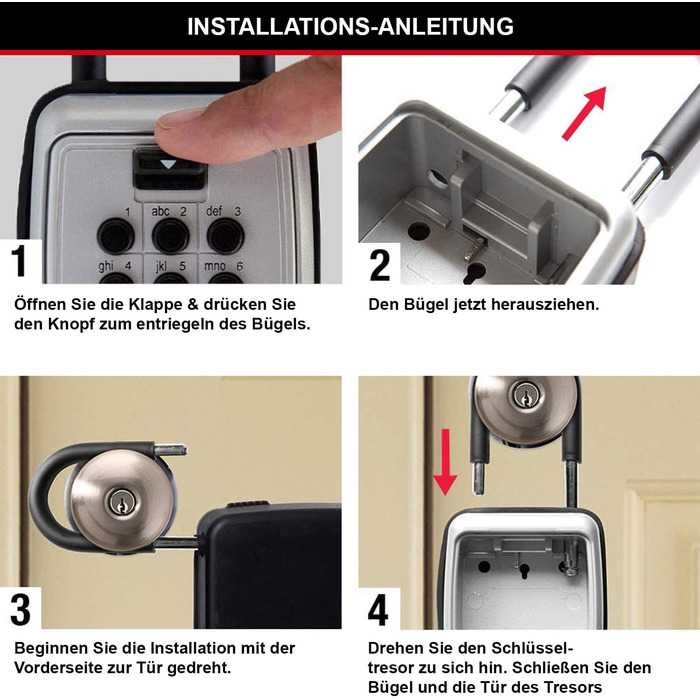 INSTALLATIONS-ANLEITUNG

1 abc 2 def 3
ghi 4 jkl 5 mno 6

1

Öffnen Sie die Klappe & drücken Sie den Knopf zum entriegeln des Bügels.

2

Den Bügel jetzt herausziehen.

3

Beginnen Sie die Installation mit der Vorderseite zur Tür gedreht.

4

Drehen Sie den Schlüsseltresor zu sich hin. Schließen Sie den Bügel und die Tür des Tresors