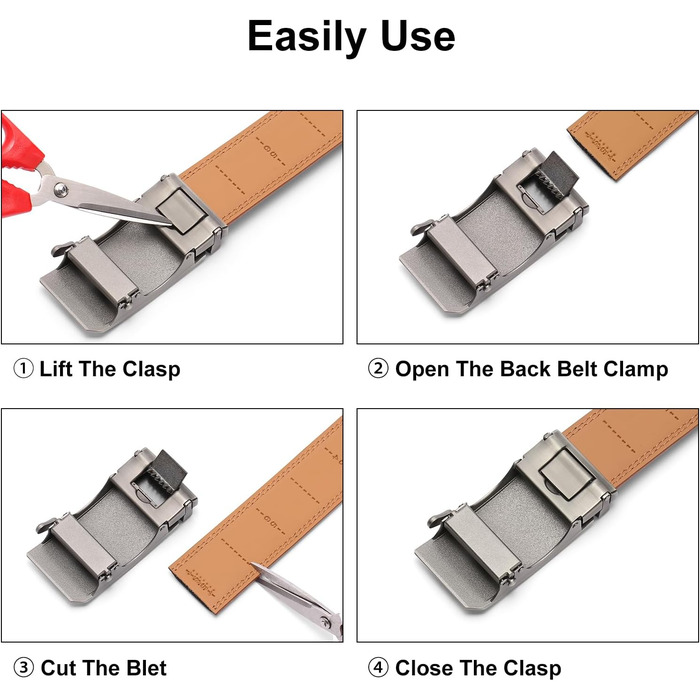 Easily Use

① Lift The Clasp

② Open The Back Belt Clamp

③ Cut The Blet

④ Close The Clasp