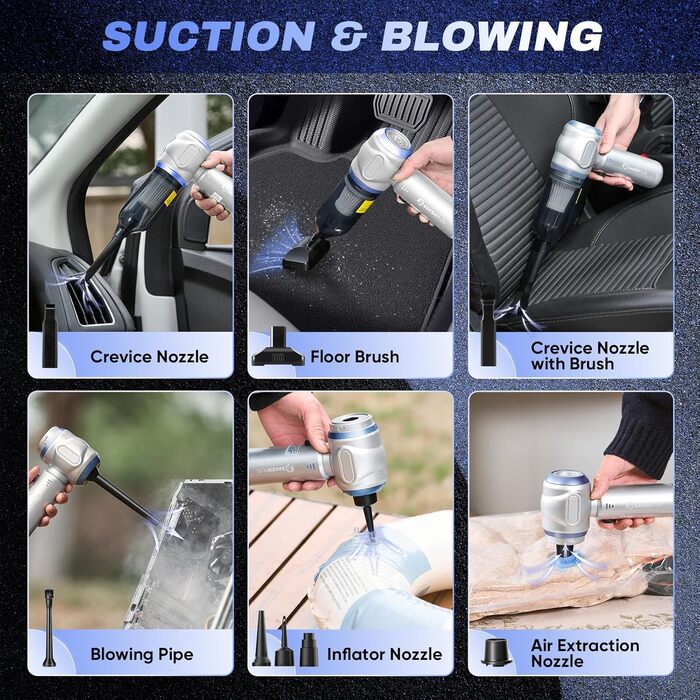 SUCTION & BLOWING

Crevice Nozzle

Floor Brush

Crevice Nozzle with Brush

Blowing Pipe

Inflator Nozzle

Air Extraction Nozzle