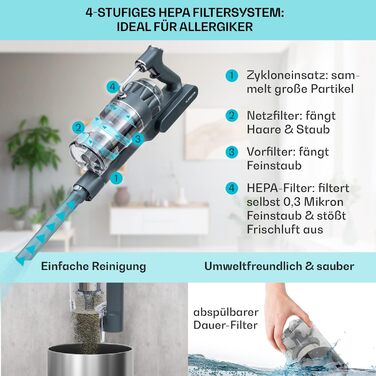 4-STUFIGES HEPA FILTERSYSTEM:
IDEAL FÜR ALLERGIKER

4

2

3

1

1 Zykloneinsatz: sammelt große Partikel

2 Netzfilter: fängt Haare & Staub

3 Vorfilter: fängt Feinstaub

4 HEPA-Filter: filtert selbst 0,3 Mikron Feinstaub & stößt Frischluft aus

Einfache Reinigung

Umweltfreundlich & sauber

abspülbarer Dauer-Filter