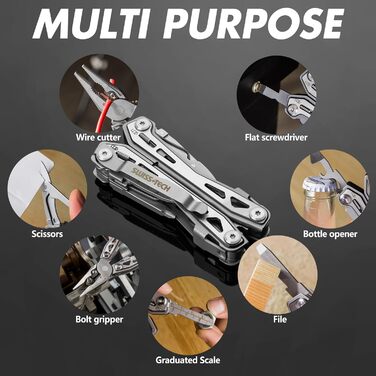 MULTI PURPOSE

Wire cutter

Flat screwdriver

SWISS+TECH

Scissors

Bottle opener

Bolt gripper

File

Graduated Scale