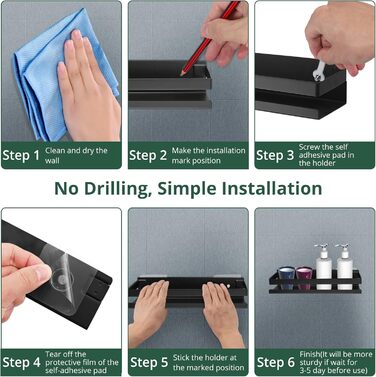 Step 1 Clean and dry the wall

Step 2 Make the installation mark position

Step 3 Screw the self adhesive pad in the holder

No Drilling, Simple Installation

Step 4 Tear off the protective film of the self-adhesive pad

Step 5 Stick the holder at the marked position

Step 6 Finish(It will be more sturdy if wait for 3-5 day before use)