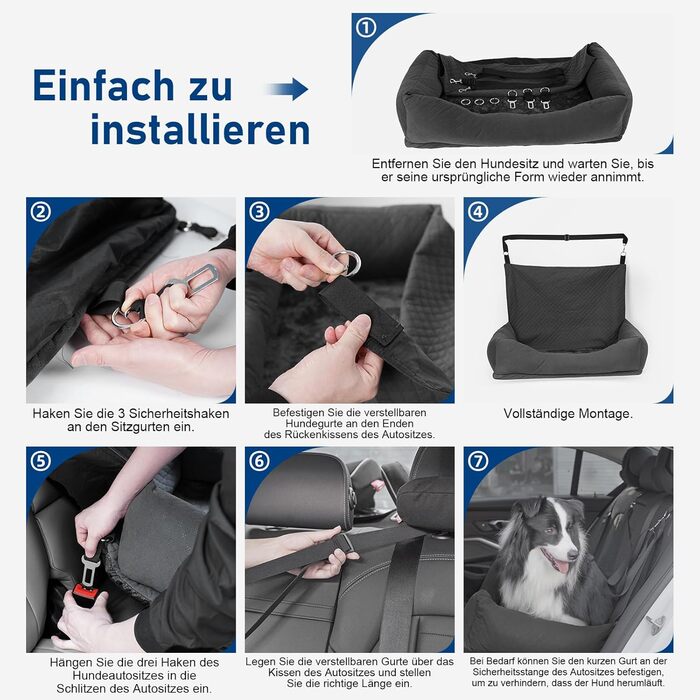 Einfach zu installieren

①

Entfernen Sie den Hundesitz und warten Sie, bis er seine ursprüngliche Form wieder annimmt.

②

Haken Sie die 3 Sicherheitshaken an den Sitzgurten ein.

③

Befestigen Sie die verstellbaren Hundegurte an den Enden des Rückenkissens des Autositzes.

④

Vollständige Montage.

⑤

Hängen Sie die drei Haken des Hundeautositzes in die Schlitzen des Autositzes ein.

⑥

Legen Sie die verstellbaren Gurte über das Kissen des Autositzes und stellen Sie die richtige Länge ein.

⑦

Bei Bedarf können Sie den kurzen Gurt an der Sicherheitsstange des Autositzes befestigen, um zu verhindern, dass der Hund herumläuft.