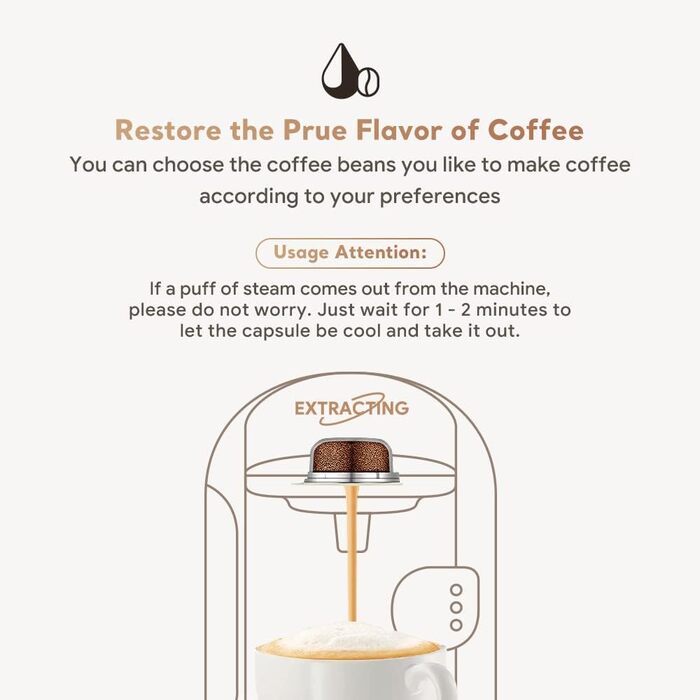 Restore the Prue Flavor of Coffee

You can choose the coffee beans you like to make coffee according to your preferences

Usage Attention:

If a puff of steam comes out from the machine, please do not worry. Just wait for 1 - 2 minutes to let the capsule be cool and take it out.

EXTRACTING