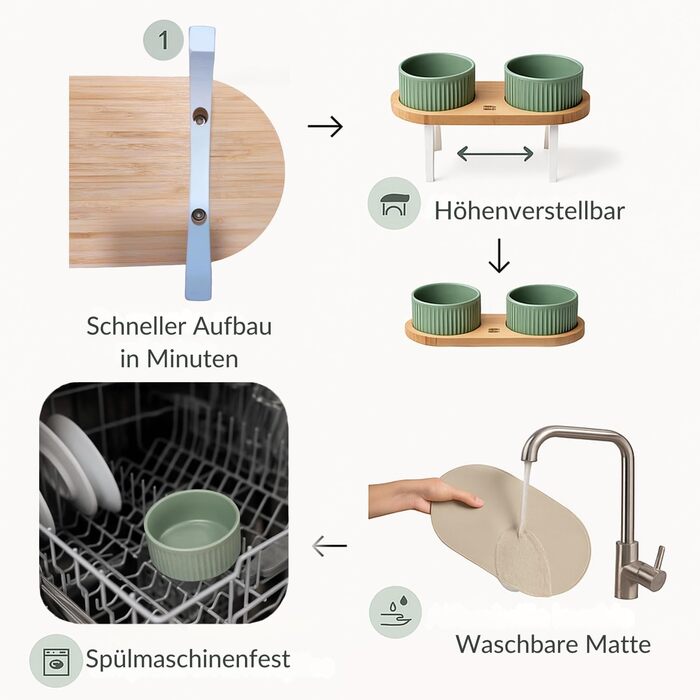 1

Schneller Aufbau in Minuten

Höhenverstellbar

Spülmaschinenfest

Waschbare Matte