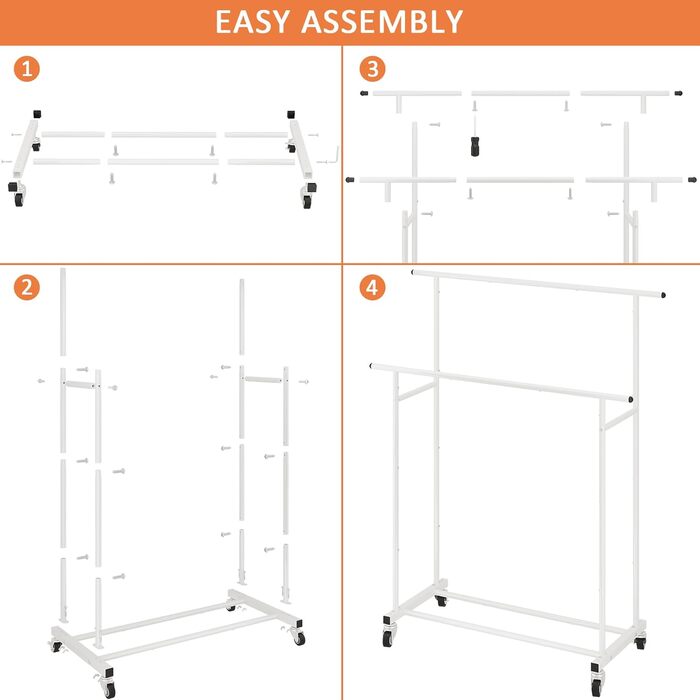 EASY ASSEMBLY

1

3

2

4