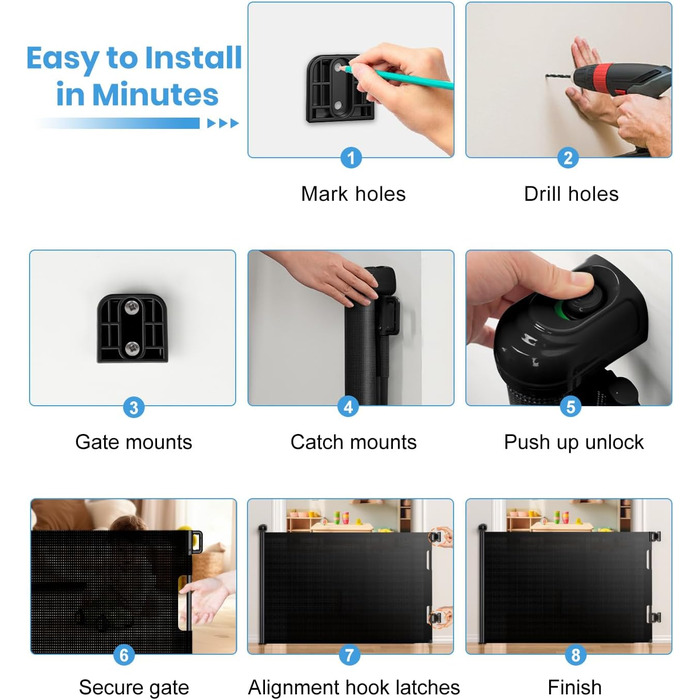 Easy to Install in Minutes

1
Mark holes

2
Drill holes

3
Gate mounts

4
Catch mounts

5
Push up unlock

6
Secure gate

7
Alignment hook latches

8
Finish