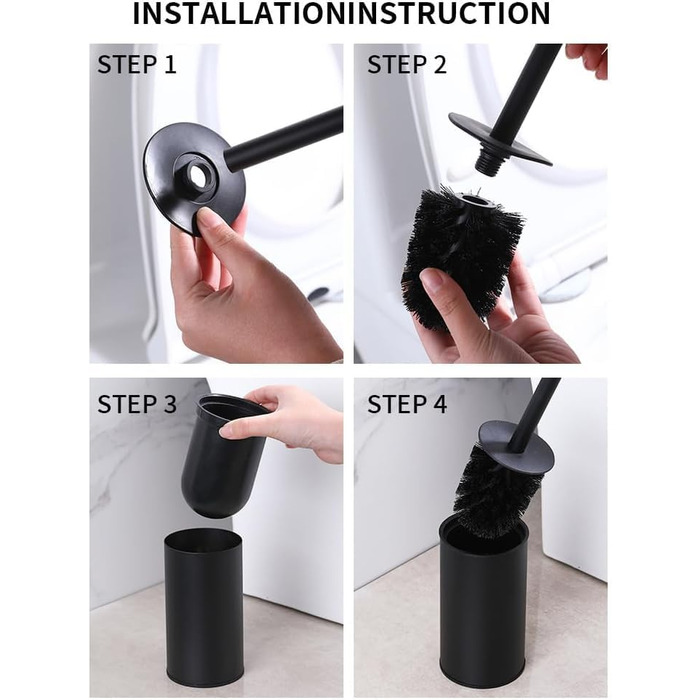 INSTALLATIONINSTRUCTION

STEP 1

STEP 2

STEP 3

STEP 4