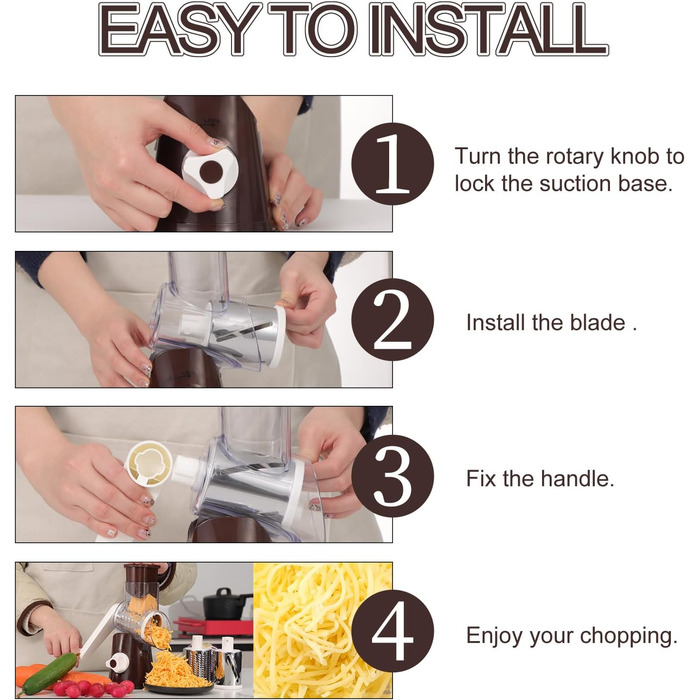 EASY TO INSTALL

1

Turn the rotary knob to lock the suction base.

2

Install the blade .

3

Fix the handle.

4

Enjoy your chopping.