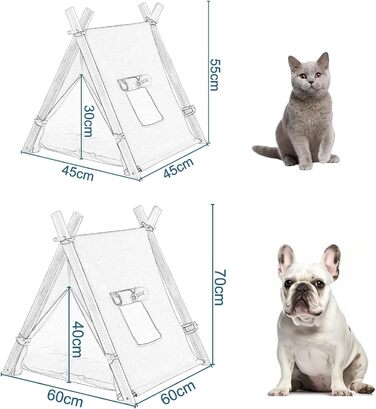 55cm
30cm
45cm
45cm

70cm
40cm
60cm
60cm