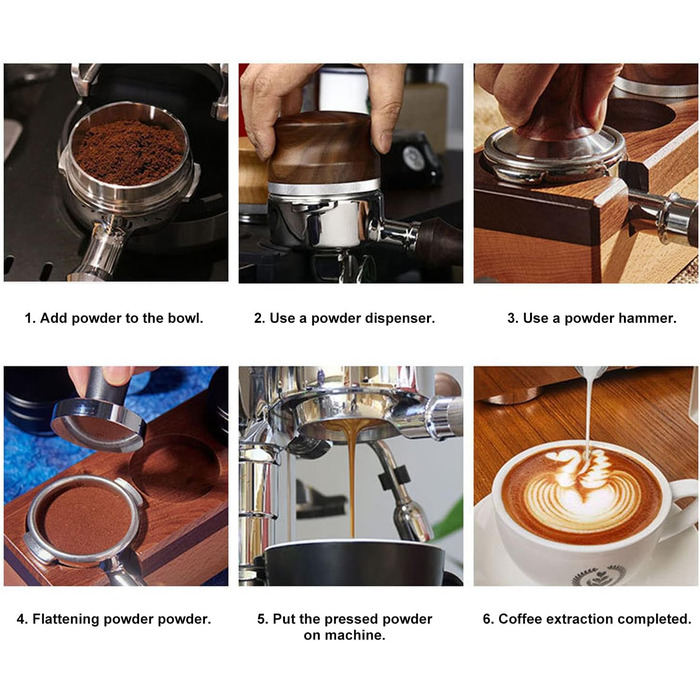 1. Add powder to the bowl.

2. Use a powder dispenser.

3. Use a powder hammer.

4. Flattening powder powder.

5. Put the pressed powder on machine.

6. Coffee extraction completed.