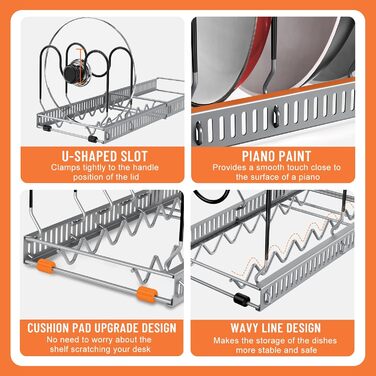 U-SHAPED SLOT
Clamps tightly to the handle position of the lid

PIANO PAINT
Provides a smooth touch close to the surface of a piano

CUSHION PAD UPGRADE DESIGN
No need to worry about the shelf scratching your desk

WAVY LINE DESIGN
Makes the storage of the dishes more stable and safe