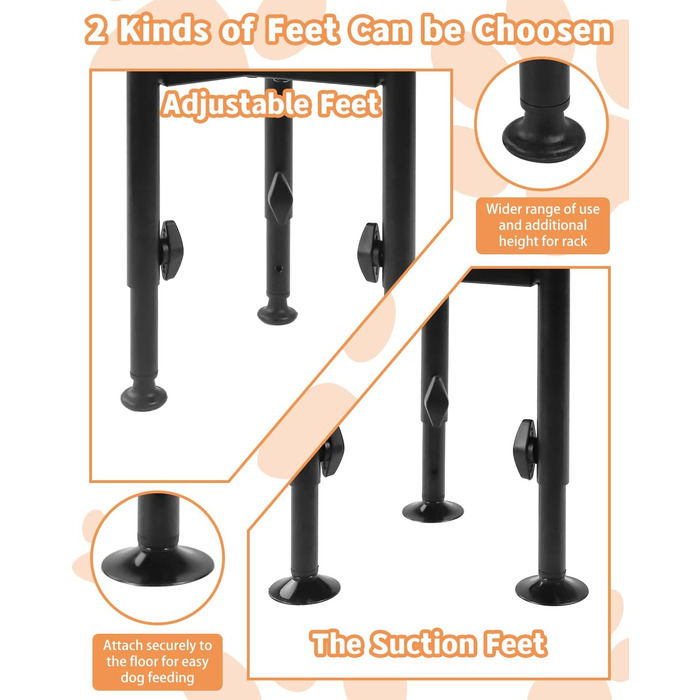 2 Kinds of Feet Can be Choosen

Adjustable Feet

Wider range of use and additional height for rack

Attach securely to the floor for easy dog feeding

The Suction Feet