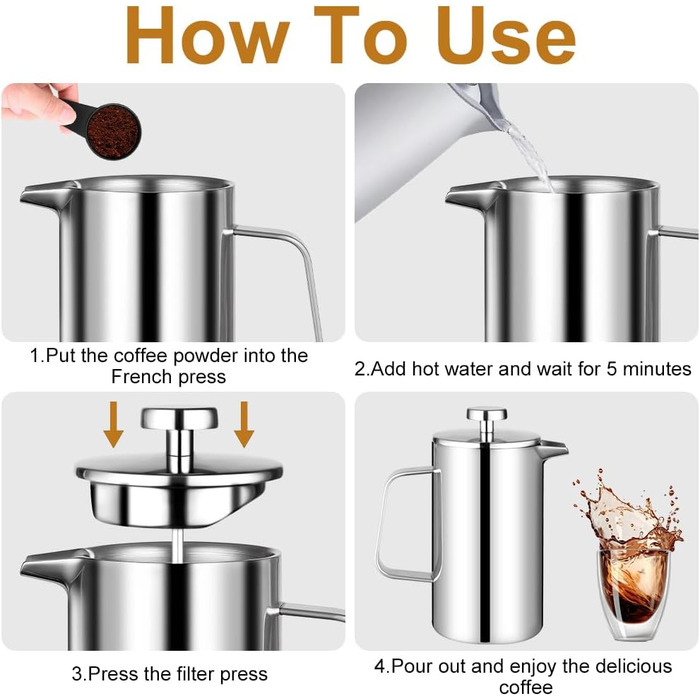 How To Use

1.Put the coffee powder into the French press

2.Add hot water and wait for 5 minutes

3.Press the filter press

4.Pour out and enjoy the delicious coffee