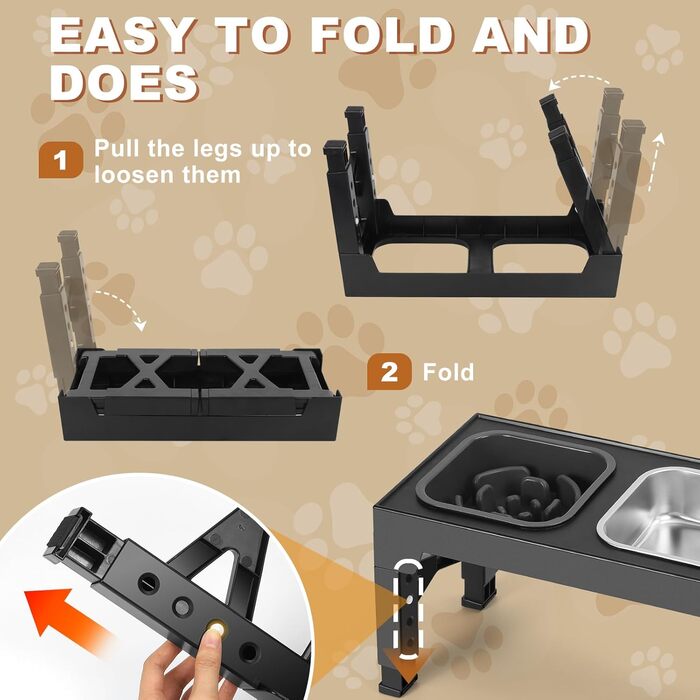 EASY TO FOLD AND DOES

1 Pull the legs up to loosen them

2 Fold