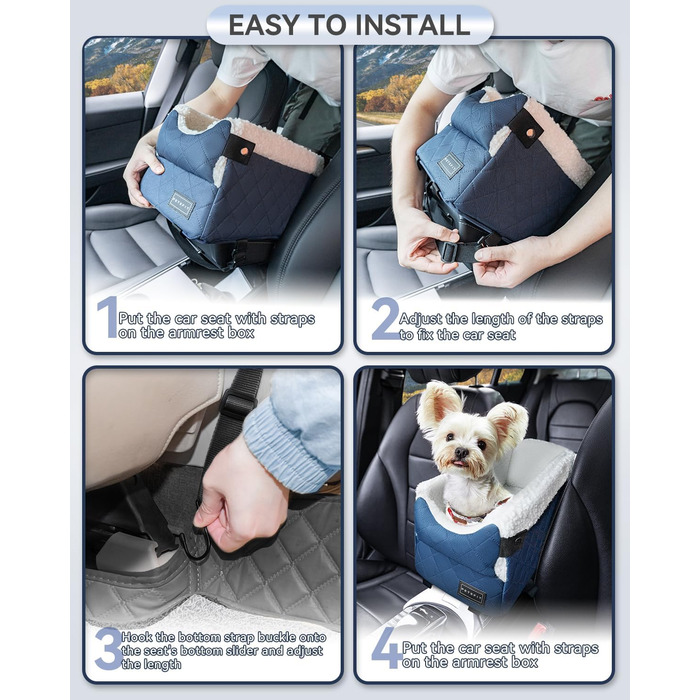 EASY TO INSTALL

1 Put the car seat with straps on the armrest box

2 Adjust the length of the straps to fix the car seat

3 Hook the bottom strap buckle onto the seat's bottom slider and adjust the length

4 Put the car seat with straps on the armrest box