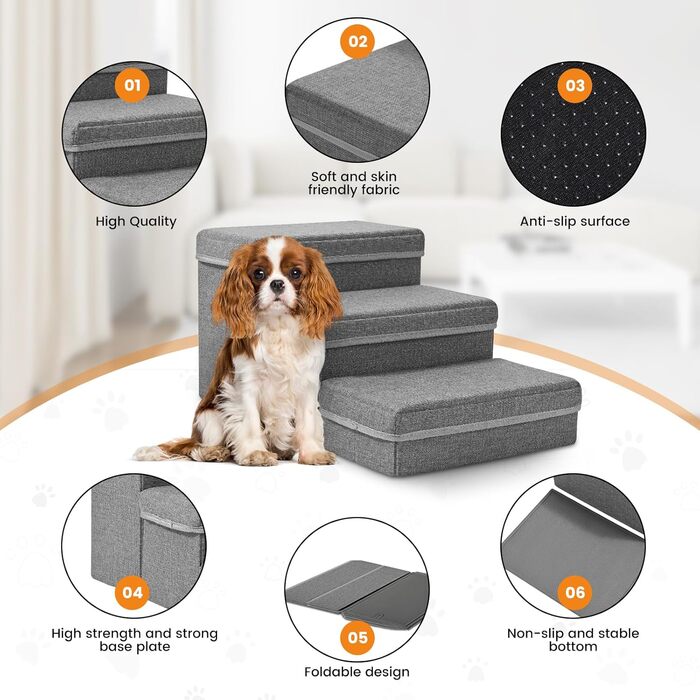 01

High Quality

02

Soft and skin friendly fabric

03

Anti-slip surface

04

High strength and strong base plate

05

Foldable design

06

Non-slip and stable bottom