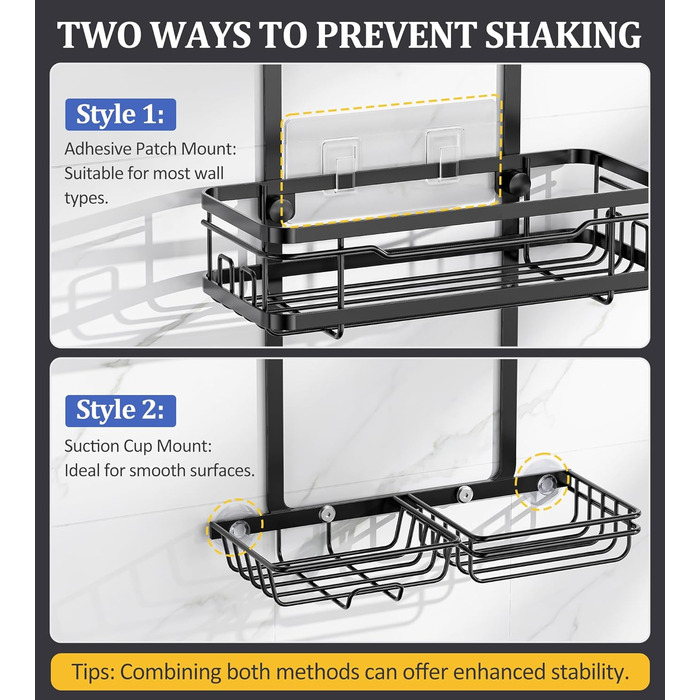 TWO WAYS TO PREVENT SHAKING

Style 1:

Adhesive Patch Mount: Suitable for most wall types.

Style 2:

Suction Cup Mount: Ideal for smooth surfaces.

Tips: Combining both methods can offer enhanced stability.