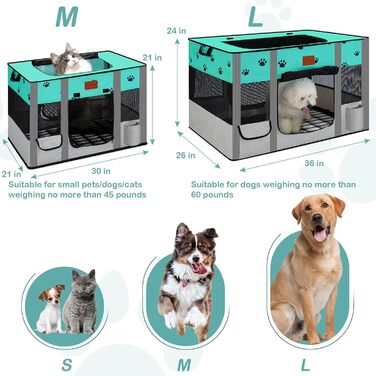 M

21 in

21 in

30 in

Suitable for small pets/dogs/cats weighing no more than 45 pounds

L

24 in

26 in

36 in

Suitable for dogs weighing no more than 60 pounds

S

M

L