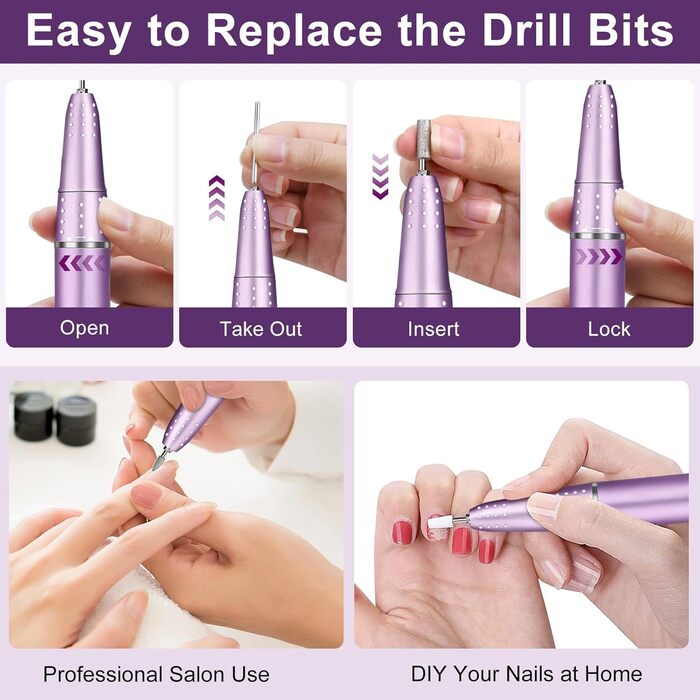 Easy to Replace the Drill Bits

Open

Take Out

Insert

Lock

Professional Salon Use

DIY Your Nails at Home