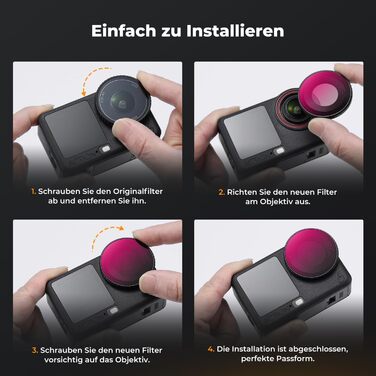 Einfach zu Installieren

1. Schrauben Sie den Originalfilter ab und entfernen Sie ihn.

2. Richten Sie den neuen Filter am Objektiv aus.

3. Schrauben Sie den neuen Filter vorsichtig auf das Objektiv.

4. Die Installation ist abgeschlossen, perfekte Passform.