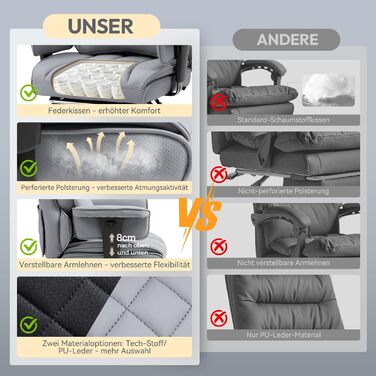 UNSER

Federkissen - erhöhter Komfort

Perforierte Polsterung - verbesserte Atmungsaktivität

8cm
nach oben
und unten

Verstellbare Armlehnen - verbesserte Flexibilität

Zwei Materialoptionen: Tech-Stoff/ PU-Leder - mehr Auswahl

VS

ANDERE

Standard-Schaumstoffkissen

Nicht-perforierte Polsterung

Nicht verstellbare Armlehnen

Nur PU-Leder-Material