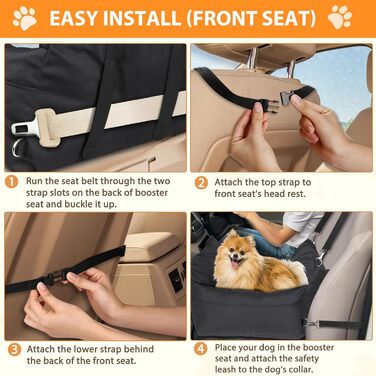 EASY INSTALL (FRONT SEAT)

1 Run the seat belt through the two strap slots on the back of booster seat and buckle it up.

2 Attach the top strap to front seat's head rest.

3 Attach the lower strap behind the back of the front seat.

4 Place your dog in the booster seat and attach the safety leash to the dog's collar.