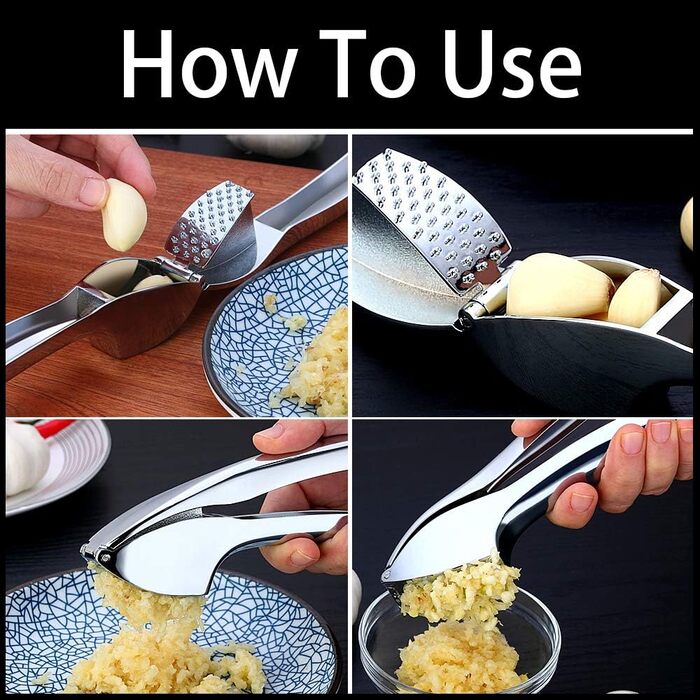 How To Use