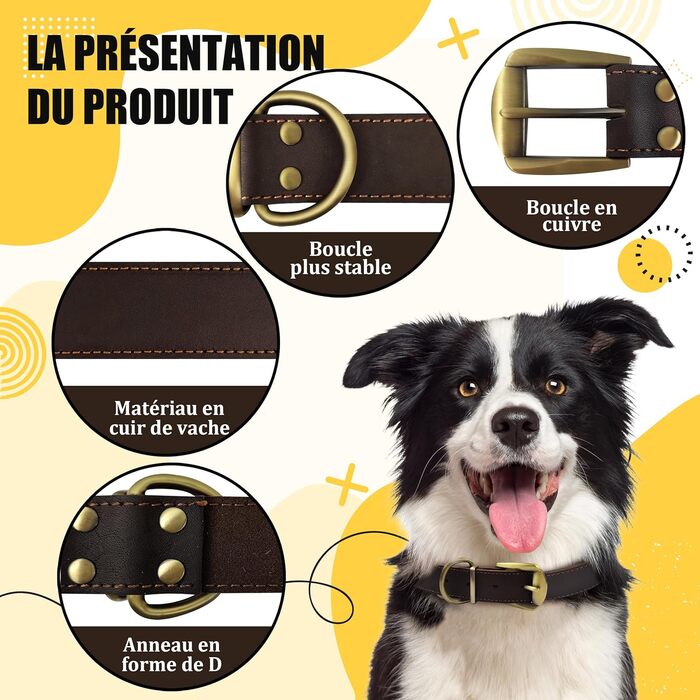 LA PRÉSENTATION DU PRODUIT

Boucle plus stable

Boucle en cuivre

Matériau en cuir de vache

Anneau en forme de D