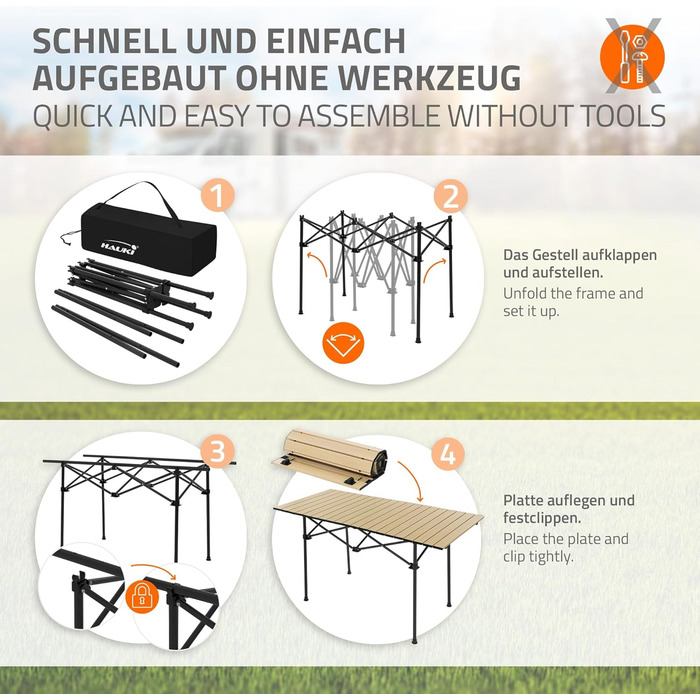 SCHNELL UND EINFACH AUFGEBAUT OHNE WERKZEUG
QUICK AND EASY TO ASSEMBLE WITHOUT TOOLS

1

HAUKI

2

Das Gestell aufklappen und aufstellen.
Unfold the frame and set it up.

3

4

Platte auflegen und festclippen.
Place the plate and clip tightly.