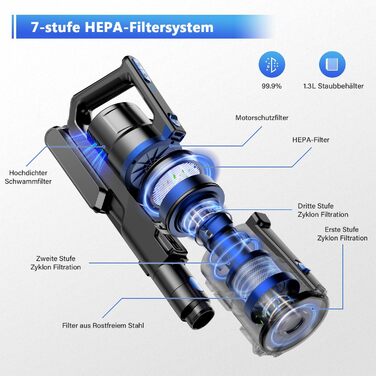 7-stufe HEPA-Filtersystem

99.9%

1.3L Staubbehälter

Motorschutzfilter

HEPA-Filter

Hochdichter Schwammfilter

Dritte Stufe Zyklon Filtration

Erste Stufe Zyklon Filtration

Zweite Stufe Zyklon Filtration

Filter aus Rostfreiem Stahl