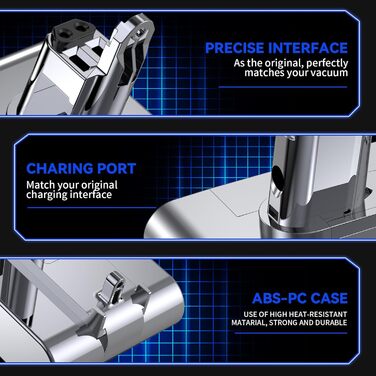 PRECISE INTERFACE
As the original, perfectly matches your vacuum

CHARING PORT
Match your original charging interface

ABS-PC CASE
USE OF HIGH HEAT-RESISTANT MATARIAL, STRONG AND DURABLE