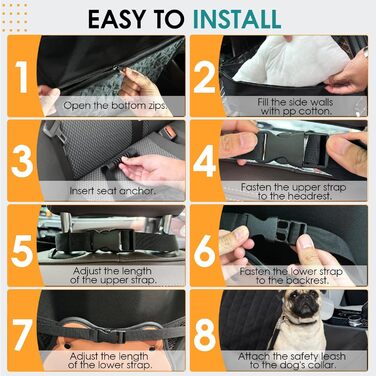 EASY TO INSTALL

1
Open the bottom zips.

2
Fill the side walls with pp cotton.

3
Insert seat anchor.

4
Fasten the upper strap to the headrest.

5
Adjust the length of the upper strap.

6
Fasten the lower strap to the backrest.

7
Adjust the length of the lower strap.

8
Attach the safety leash to the dog's collar.