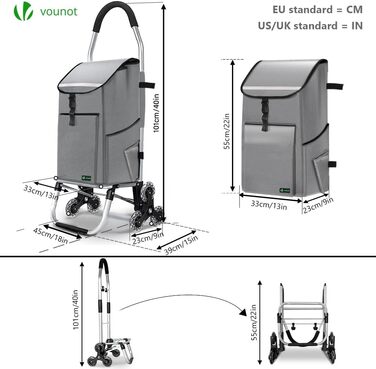 vounot

EU standard = CM
US/UK standard = IN

101cm/40in

33cm/13in

45cm/18in

23cm/9in

39cm/15in

55cm/22in

33cm/13in

23cm/9in

101cm/40in

55cm/22in