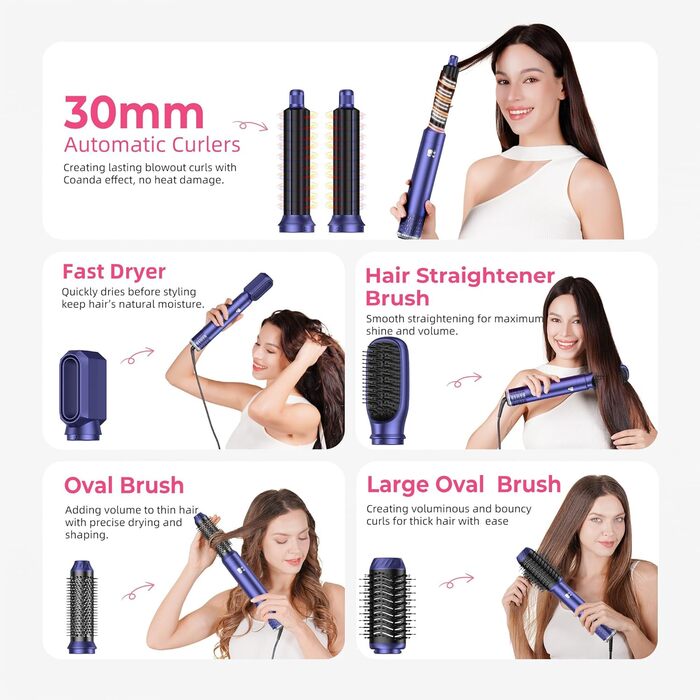 30mm
Automatic Curlers
Creating lasting blowout curls with Coanda effect, no heat damage.

Fast Dryer
Quickly dries before styling keep hair's natural moisture.

Hair Straightener Brush
Smooth straightening for maximum shine and volume.

Oval Brush
Adding volume to thin hair with precise drying and shaping.

Large Oval Brush
Creating voluminous and bouncy curls for thick hair with ease