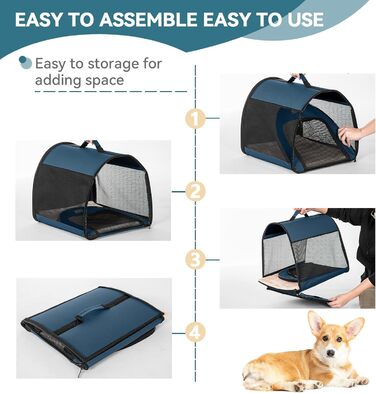 EASY TO ASSEMBLE EASY TO USE

Easy to storage for adding space

1

2

3

4