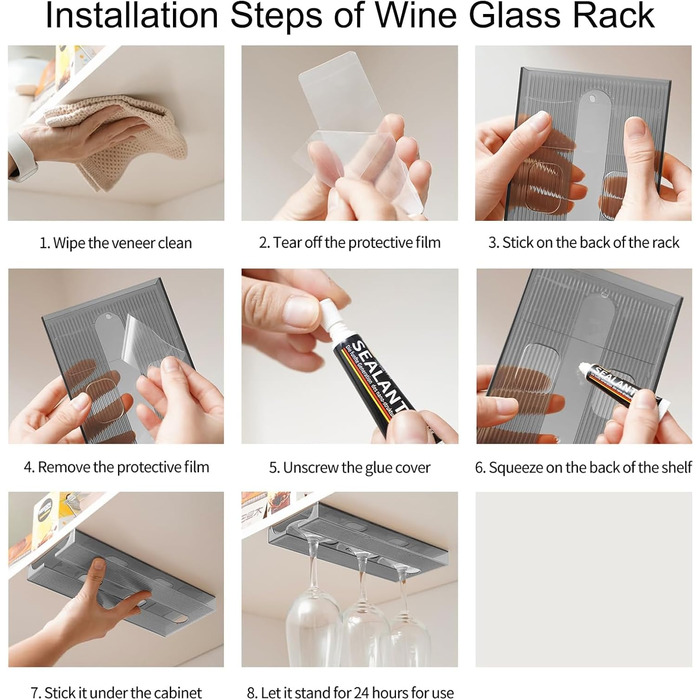 Installation Steps of Wine Glass Rack

1. Wipe the veneer clean

2. Tear off the protective film

3. Stick on the back of the rack

4. Remove the protective film

SEALANT

5. Unscrew the glue cover

SEALANT

6. Squeeze on the back of the shelf

7. Stick it under the cabinet

8. Let it stand for 24 hours for use