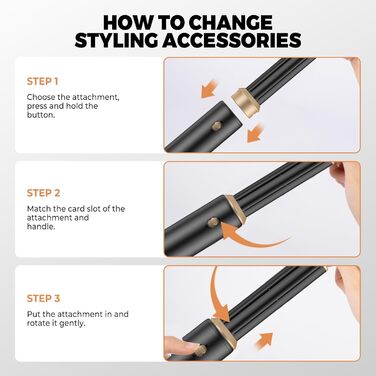 HOW TO CHANGE STYLING ACCESSORIES

STEP 1

Choose the attachment, press and hold the button.

STEP 2

Match the card slot of the attachment and handle.

STEP 3

Put the attachment in and rotate it gently.