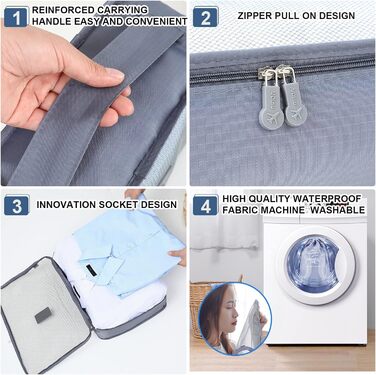 1 REINFORCED CARRYING HANDLE EASY AND CONVENIENT

2 ZIPPER PULL ON DESIGN

3 INNOVATION SOCKET DESIGN

4 HIGH QUALITY WATERPROOF FABRIC MACHINE WASHABLE