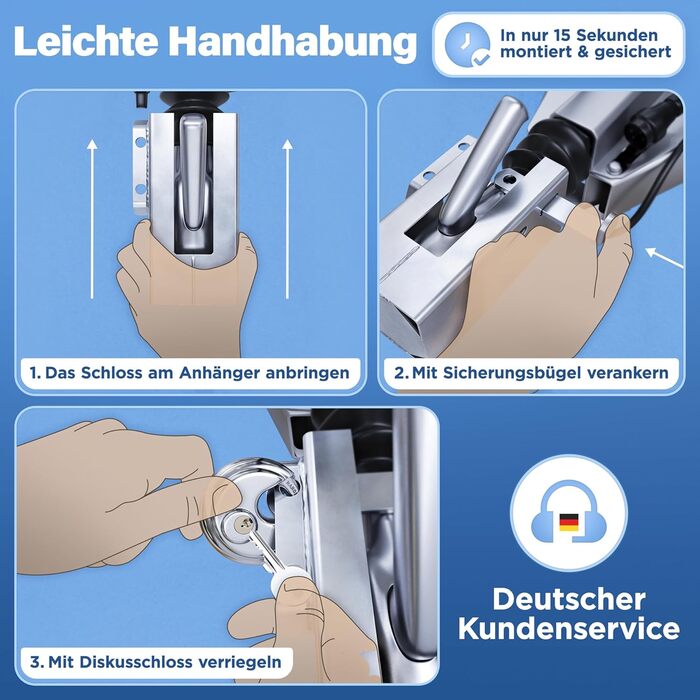 Leichte Handhabung

In nur 15 Sekunden montiert & gesichert

1. Das Schloss am Anhänger anbringen

2. Mit Sicherungsbügel verankern

3. Mit Diskusschloss verriegeln

Deutscher Kundenservice