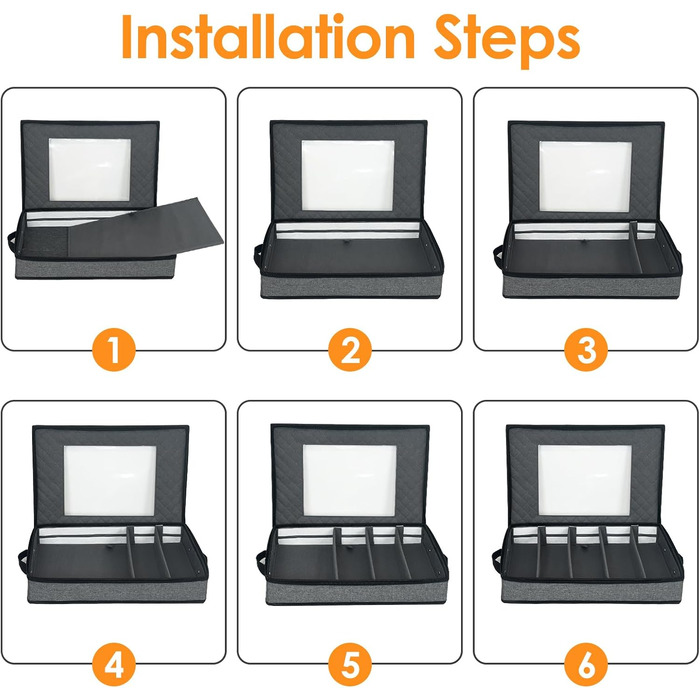 Installation Steps

1

2

3

4

5

6