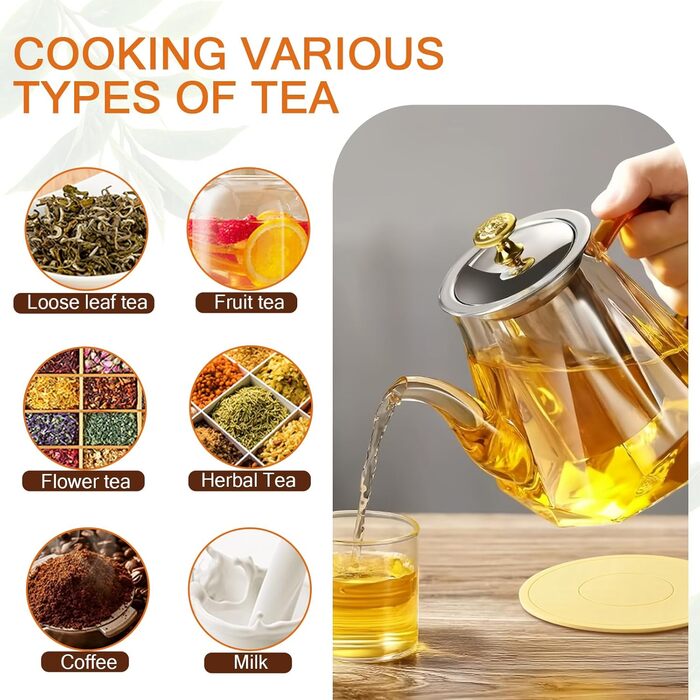 COOKING VARIOUS TYPES OF TEA

Loose leaf tea

Fruit tea

Flower tea

Herbal Tea

Coffee

Milk