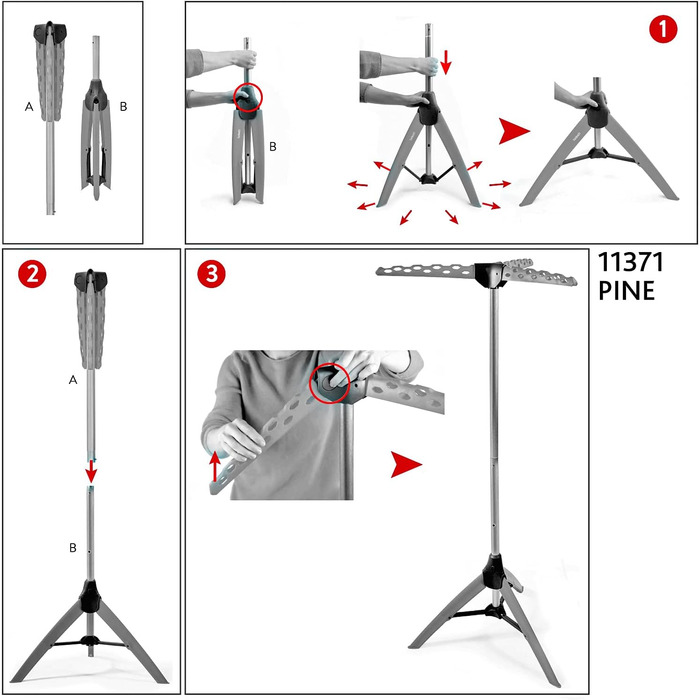 A

B

1

B

2

A

B

3

11371
PINE