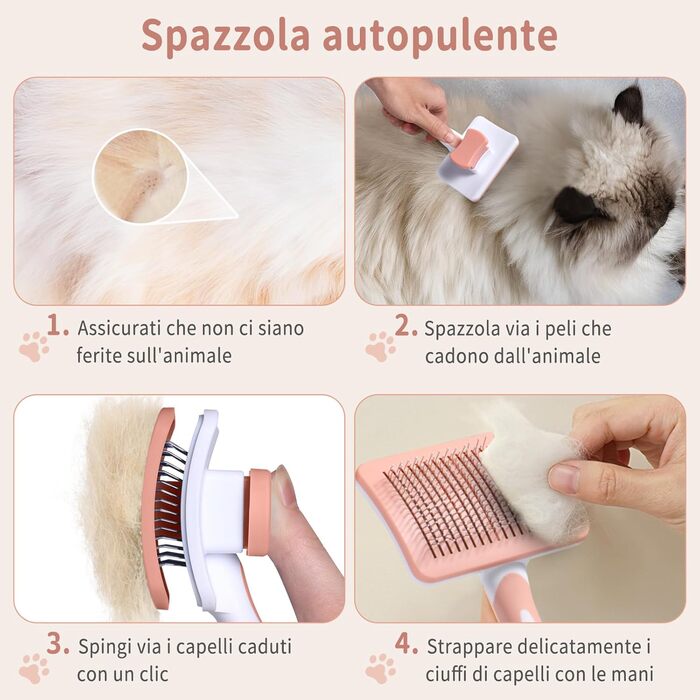 Spazzola autopulente

1. Assicurati che non ci siano ferite sull'animale

2. Spazzola via i peli che cadono dall'animale

3. Spingi via i capelli caduti con un clic

4. Strappare delicatamente i ciuffi di capelli con le mani