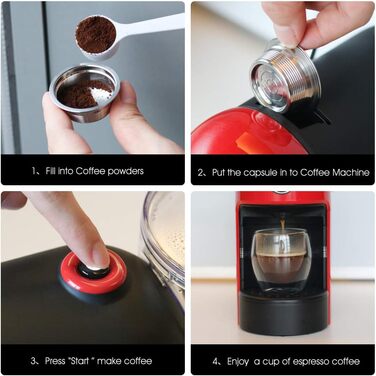 1、Fill into Coffee powders

2、Put the capsule in to Coffee Machine

3、Press "Start " make coffee

4、Enjoy a cup of espresso coffee