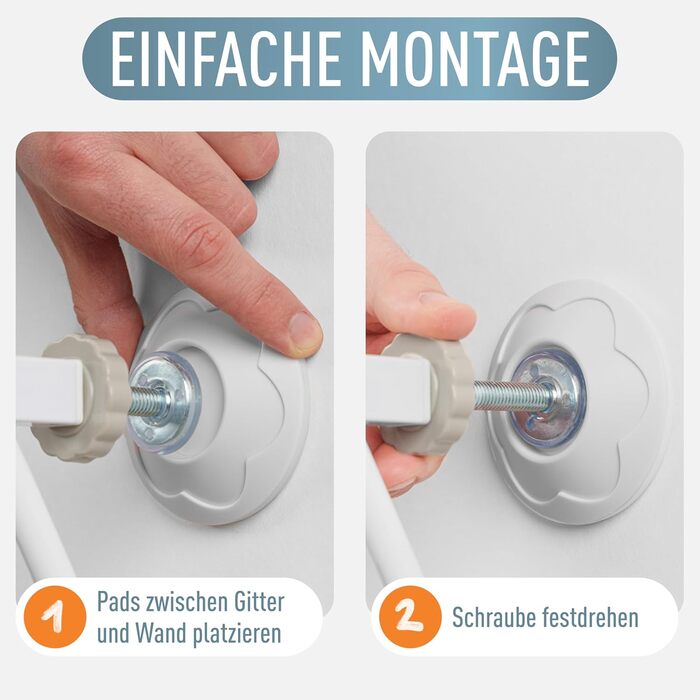 EINFACHE MONTAGE

1 Pads zwischen Gitter und Wand platzieren

2 Schraube festdrehen