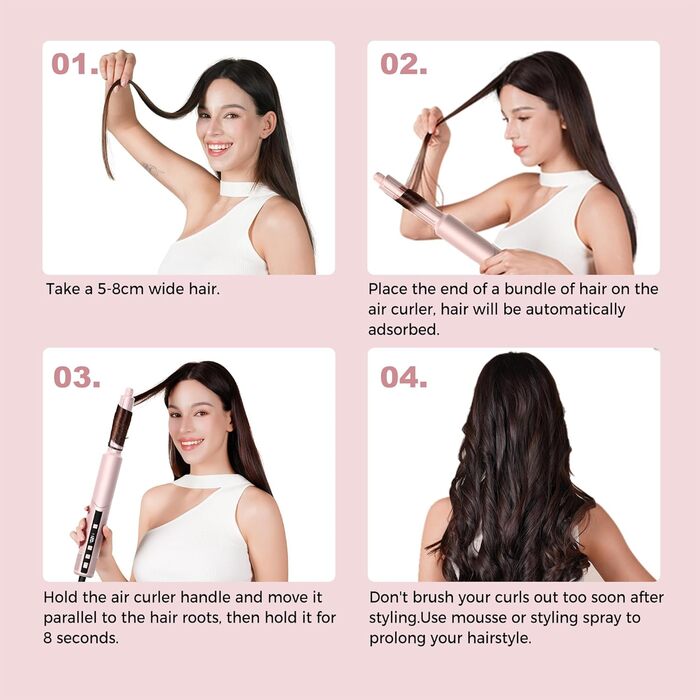 01.

Take a 5-8cm wide hair.

02.

Place the end of a bundle of hair on the air curler, hair will be automatically adsorbed.

03.

Hold the air curler handle and move it parallel to the hair roots, then hold it for 8 seconds.

04.

Don't brush your curls out too soon after styling.Use mousse or styling spray to prolong your hairstyle.