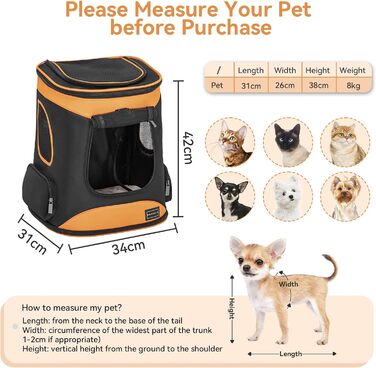 Please Measure Your Pet before Purchase

| / | Length | Width | Height | Weight |
|---|---|---|---|---|
| Pet | 31cm | 26cm | 38cm | 8kg |

42cm

31cm

34cm

Width

Height

Length

How to measure my pet?
Length: from the neck to the base of the tail
Width: circumference of the widest part of the trunk 1-2cm if appropriate)
Height: vertical height from the ground to the shoulder