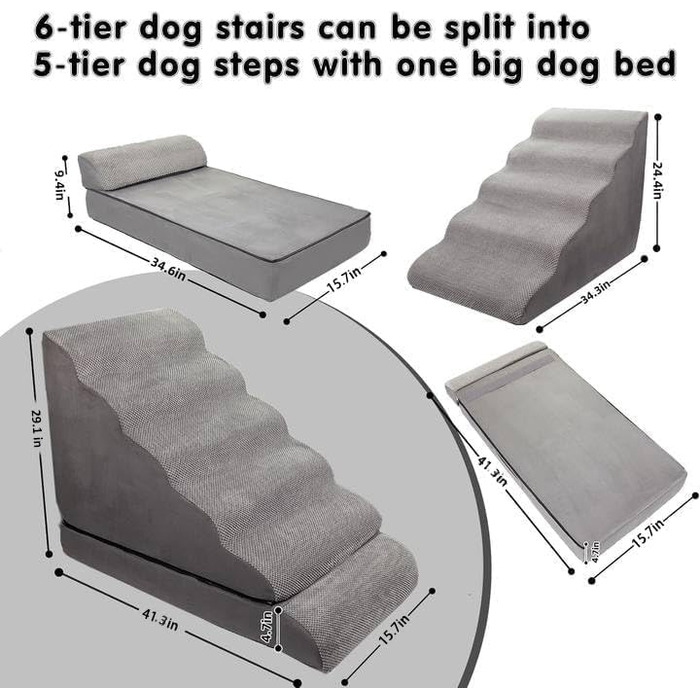 6-tier dog stairs can be split into
5-tier dog steps with one big dog bed

9.4in
34.6in
15.7in

24.4in
34.3in

29.1 in
41.3in
4.7in
15.7in

41.3in
4.7in
15.7in