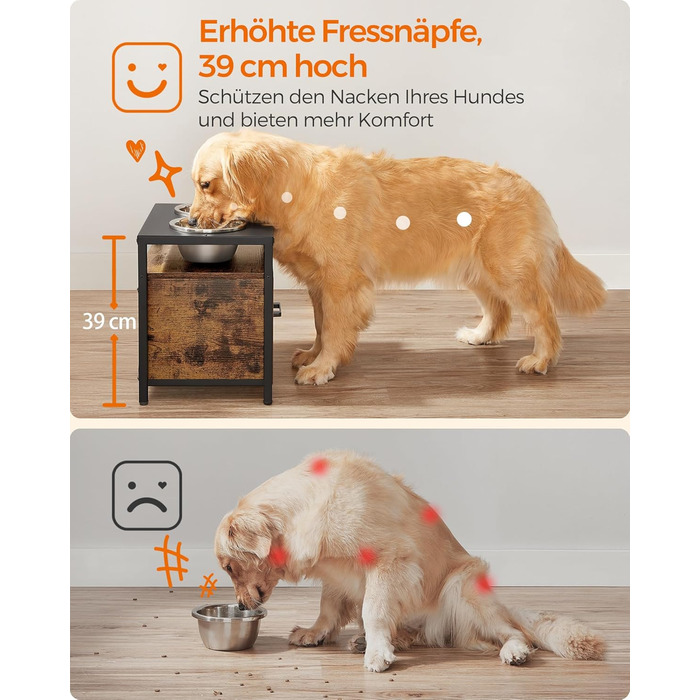 Erhöhte Fressnäpfe, 39 cm hoch

Schützen den Nacken Ihres Hundes und bieten mehr Komfort

39 cm